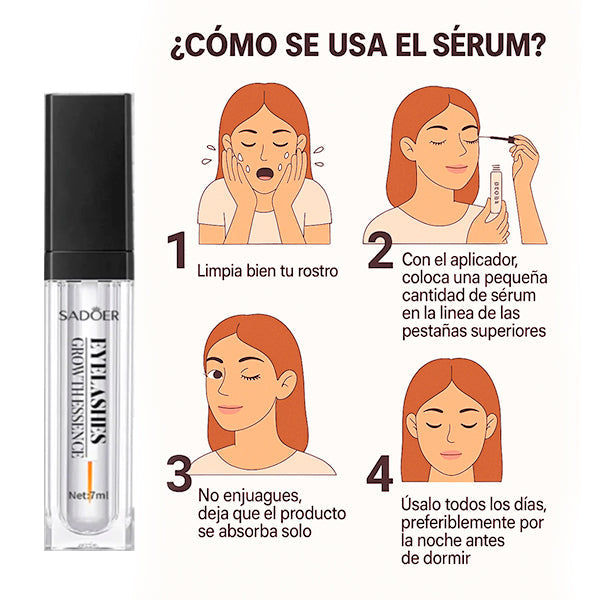 ¿CÓMO SE USA EL SÉRUM?

SADOER
EYELASHES
GROWTHESSENCE
Net:7ml

1 Limpia bien tu rostro

2 Con el aplicador, coloca una pequeña cantidad de sérum en la linea de las pestañas superiores

3 No enjuagues, deja que el producto se absorba solo

4 Úsalo todos los días, preferiblemente por la noche antes de dormir